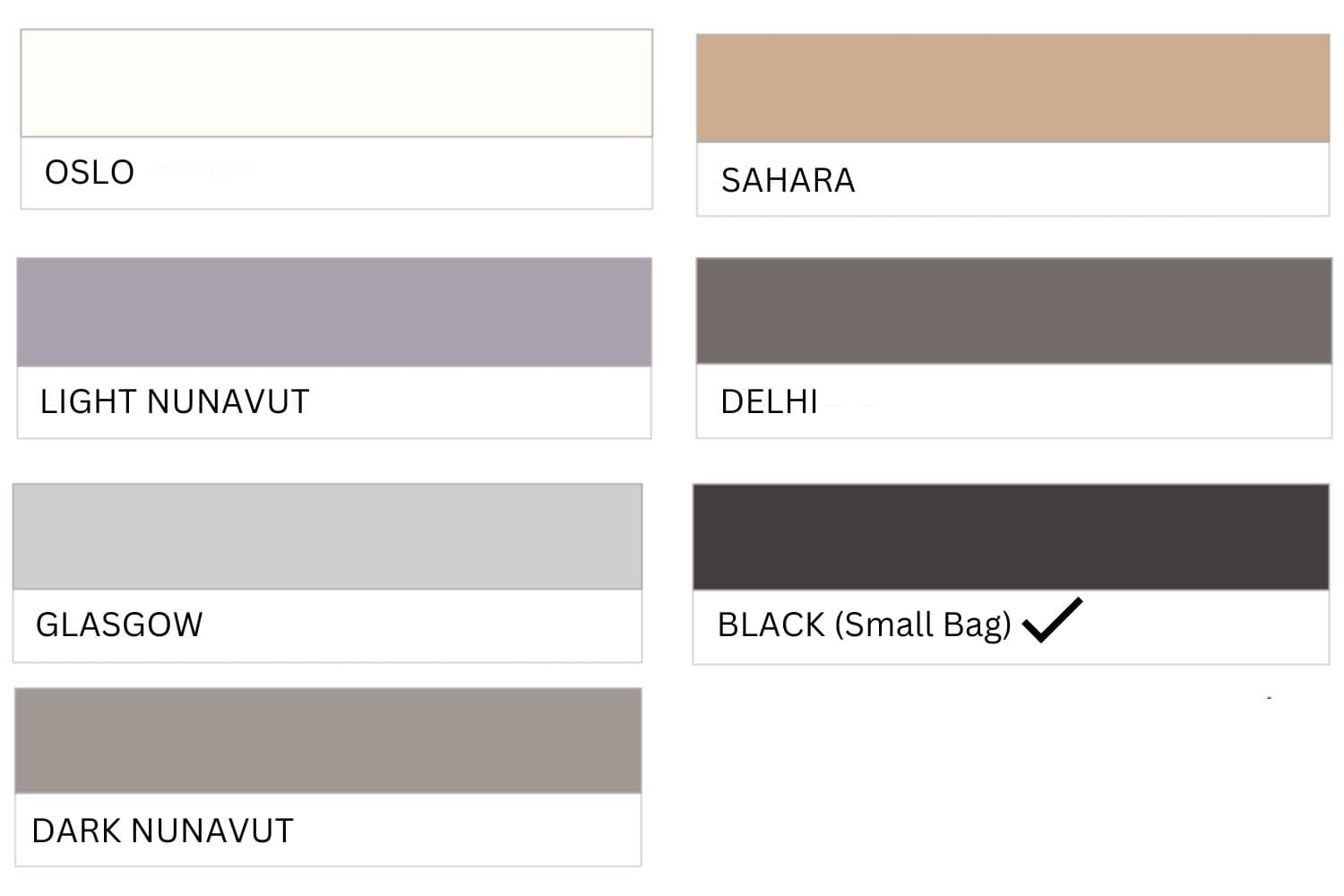 OSLO

LIGHT NUNAVUT

GLASGOW

DARK NUNAVUT

SAHARA

DELHI

BLACK (Small Bag) ✓